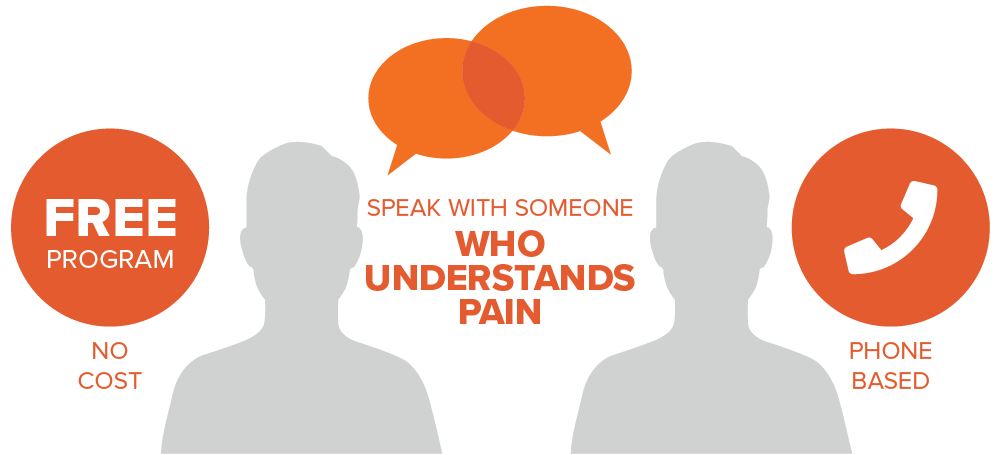 FREE
PROGRAM

NO
COST

SPEAK WITH SOMEONE
WHO UNDERSTANDS PAIN

PHONE
BASED